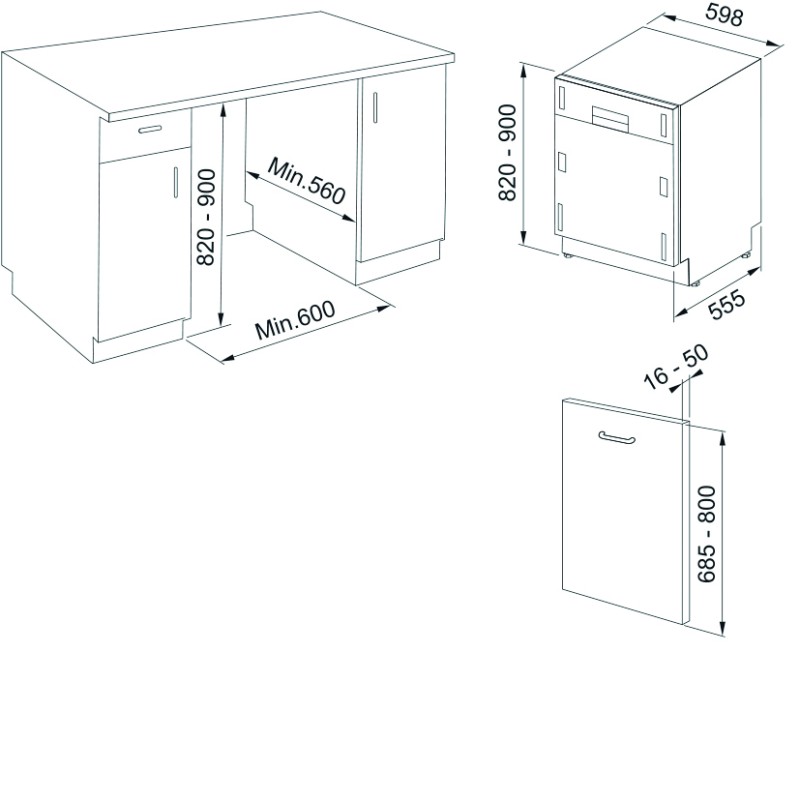 820 - 900

Min.560

Min.600

598

820 - 900

555

16 - 50

685 - 800