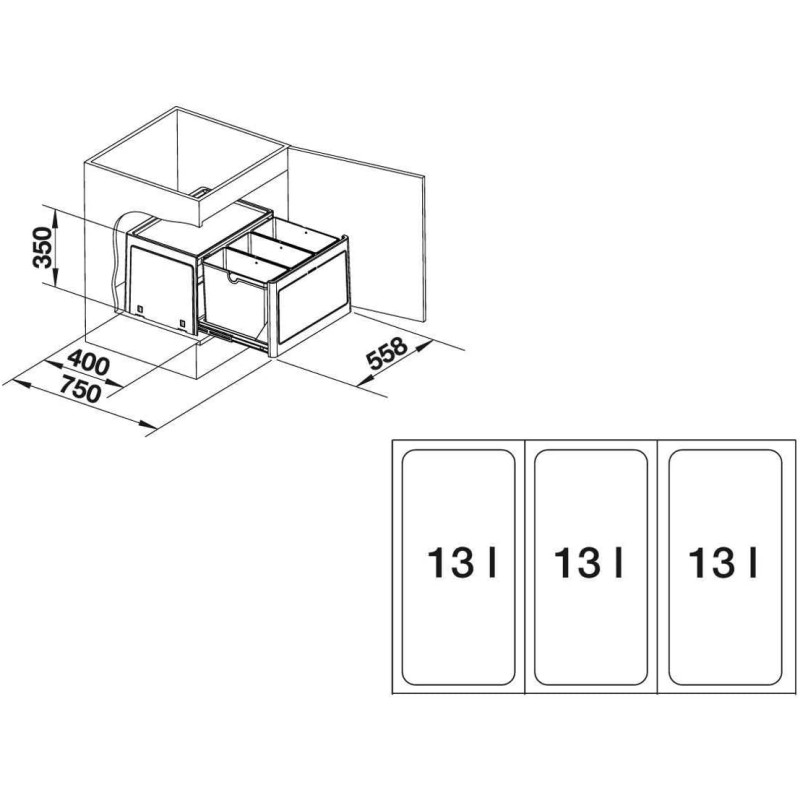 350
400
750
558
13 l
13 l
13 l