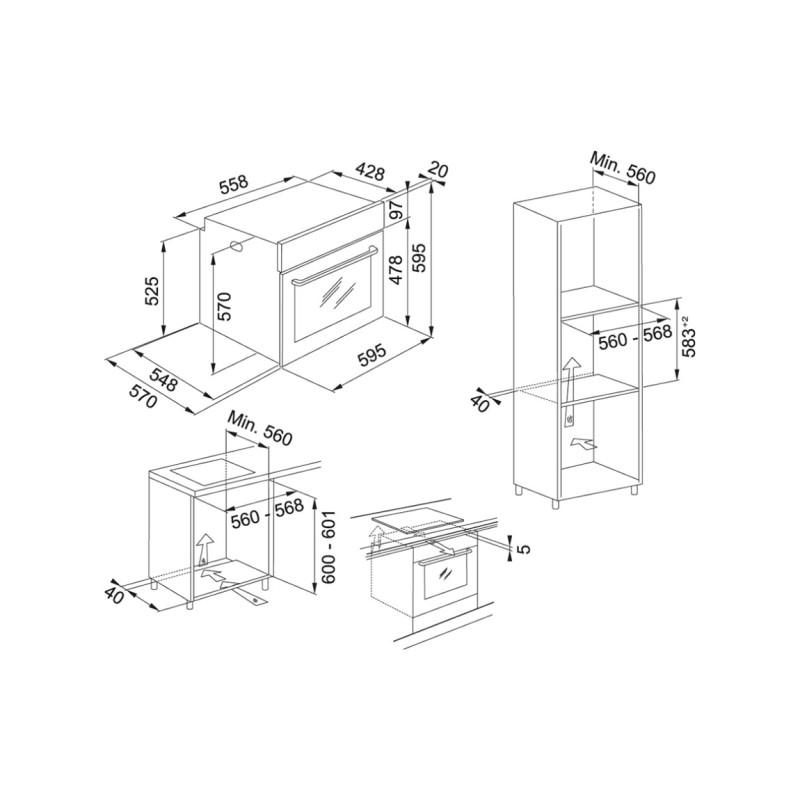 558
428
20
97
525
570
478
595
595
548
570
Min. 560
560 - 568
$583^{+2}$
40
Min. 560
560 - 568
600 - 601
40
5