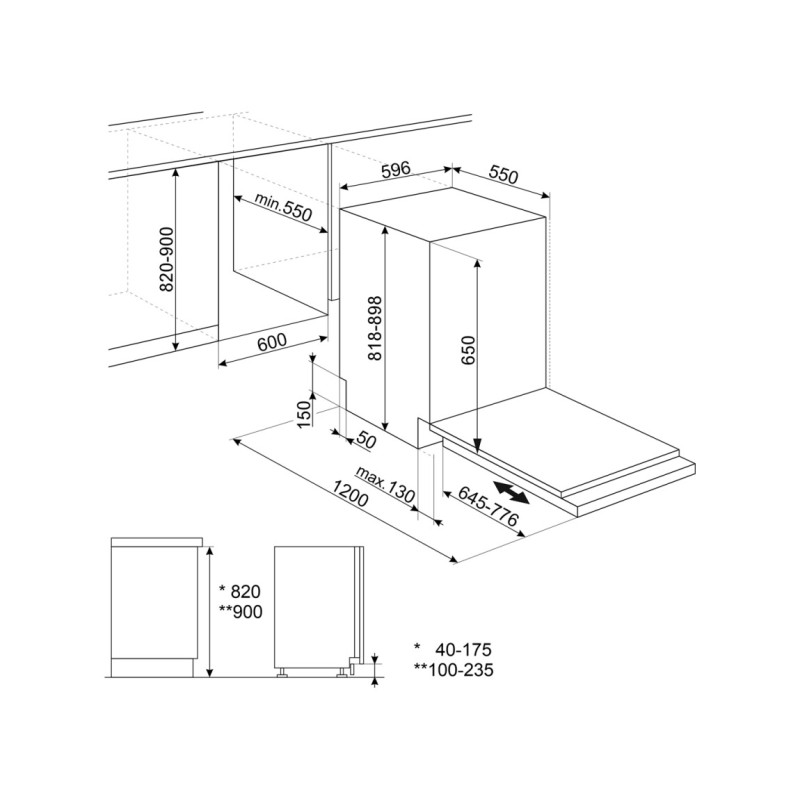 596
550
min.550
820-900
818-898
650
600
150
50
max.130
1200
645-776
* 820
**900
* 40-175
**100-235